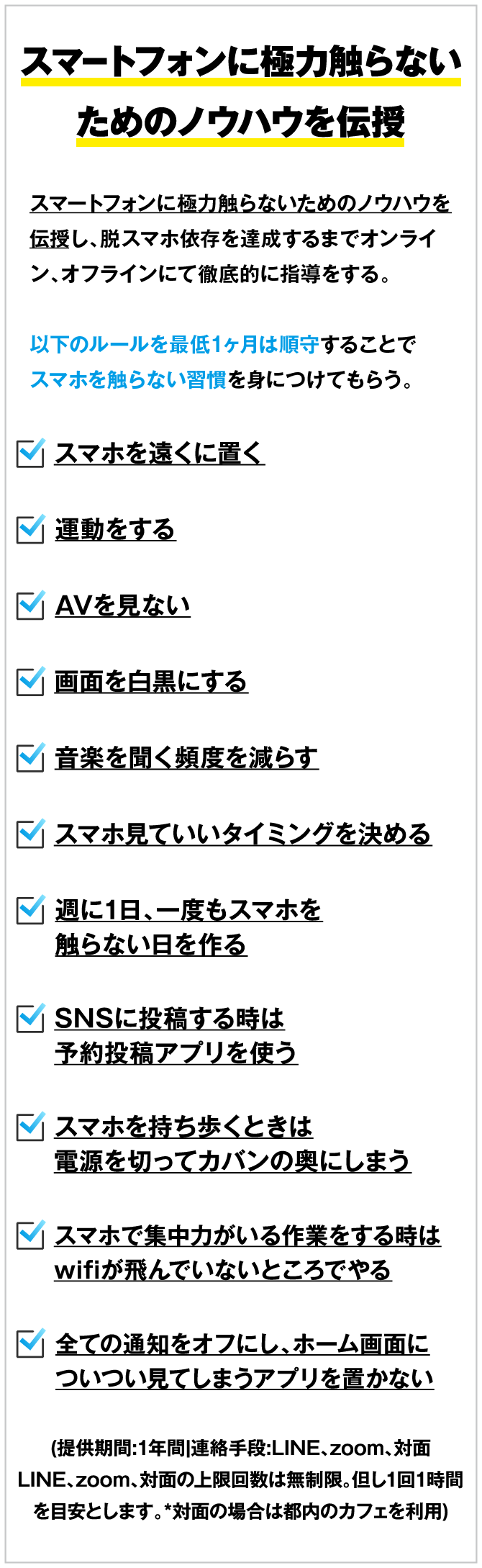 スマートフォンに極力触らないためのノウハウを伝授

スマートフォンに極力触らないためのノウハウを伝授し、脱スマホ依存を達成するまでオンライン、オフラインにて徹底的に指導をする。

以下のルールを最低1ヶ月は順守することでスマホを触らない習慣を身につけてもらう。

スマホを遠くに置く

運動をする

AVを見ない

画面を白黒にする

音楽を聞く頻度を減らす

スマホ見ていいタイミングを決める

週に1日、一度もスマホを触らない日を作る

SNSに投稿する時は予約投稿アプリを使う

スマホを持ち歩くときは電源を切ってカバンの奥にしまう

スマホで集中力がいる作業をする時はwifiが飛んでいないところでやる

全ての通知をオフにし、ホーム画面についつい見てしまうアプリを置かない

(提供期間:1年間|連絡手段:LINE、zoom、対面 LINE、zoom、対面の上限回数は無制限。但し1回1時間を目安とします。*対面の場合は都内のカフェを利用)